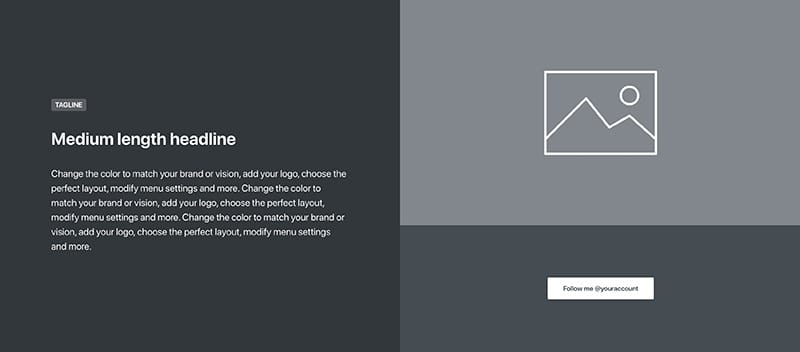 TAGLINE

Medium length headline

Change the color to match your brand or vision, add your logo, choose the perfect layout, modify menu settings and more. Change the color to match your brand or vision, add your logo, choose the perfect layout, modify menu settings and more. Change the color to match your brand or vision, add your logo, choose the perfect layout, modify menu settings and more.

Follow me @youraccount